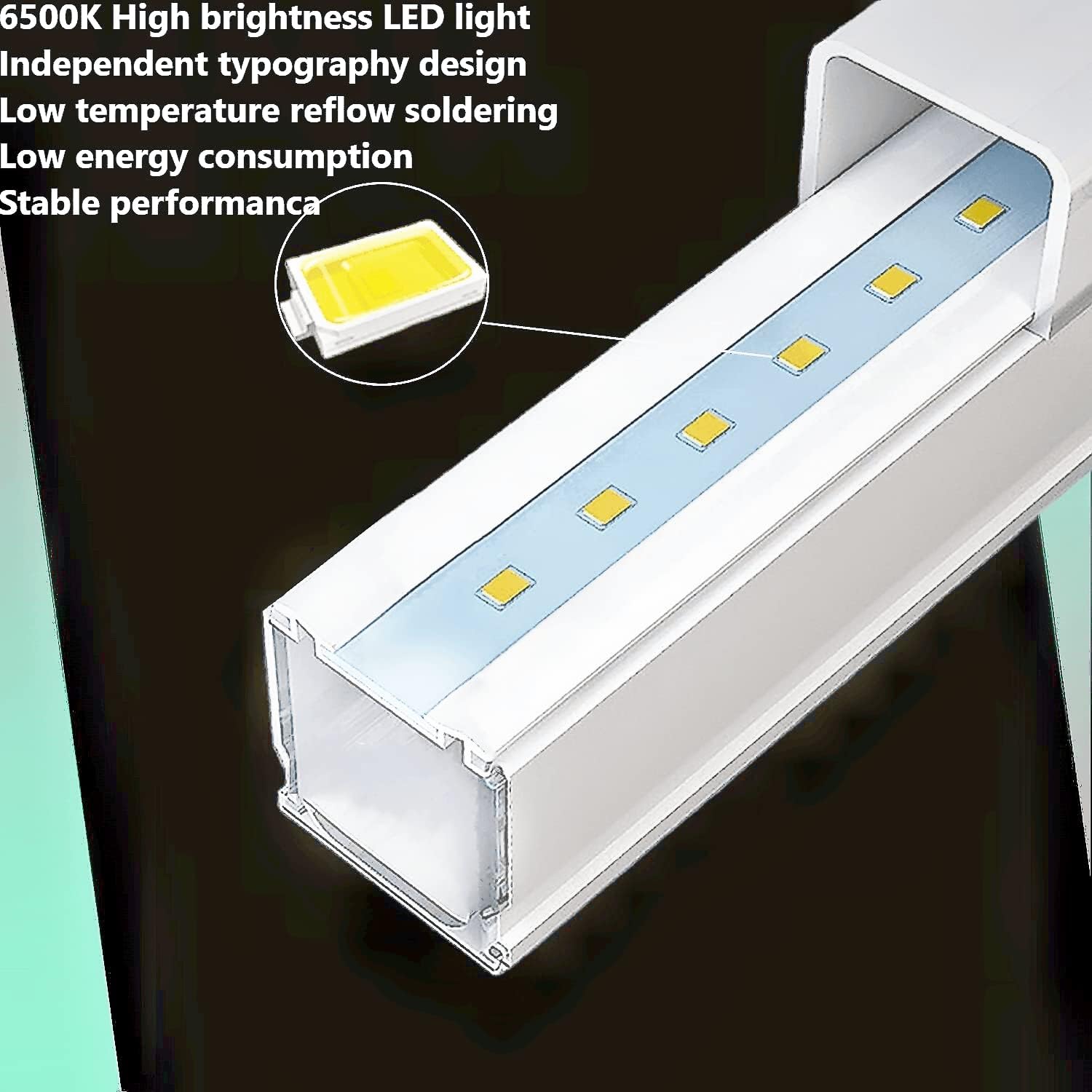 6500K High brightness LED light
Independent typography design
Low temperature reflow soldering
Low energy consumption
Stable performanca