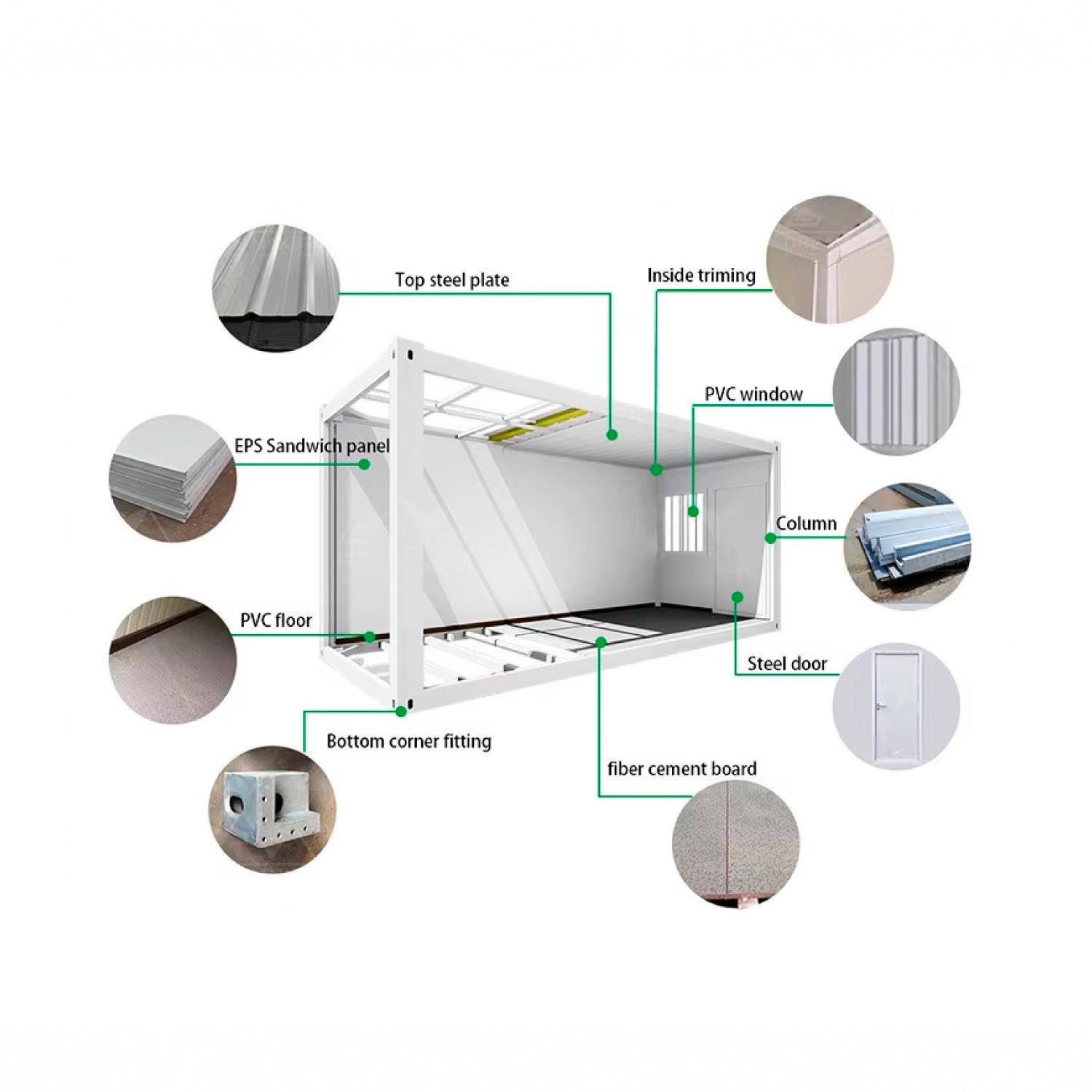 Top steel plate

Inside triming

PVC window

EPS Sandwich panel

Column

PVC floor

Steel door

Bottom corner fitting

fiber cement board