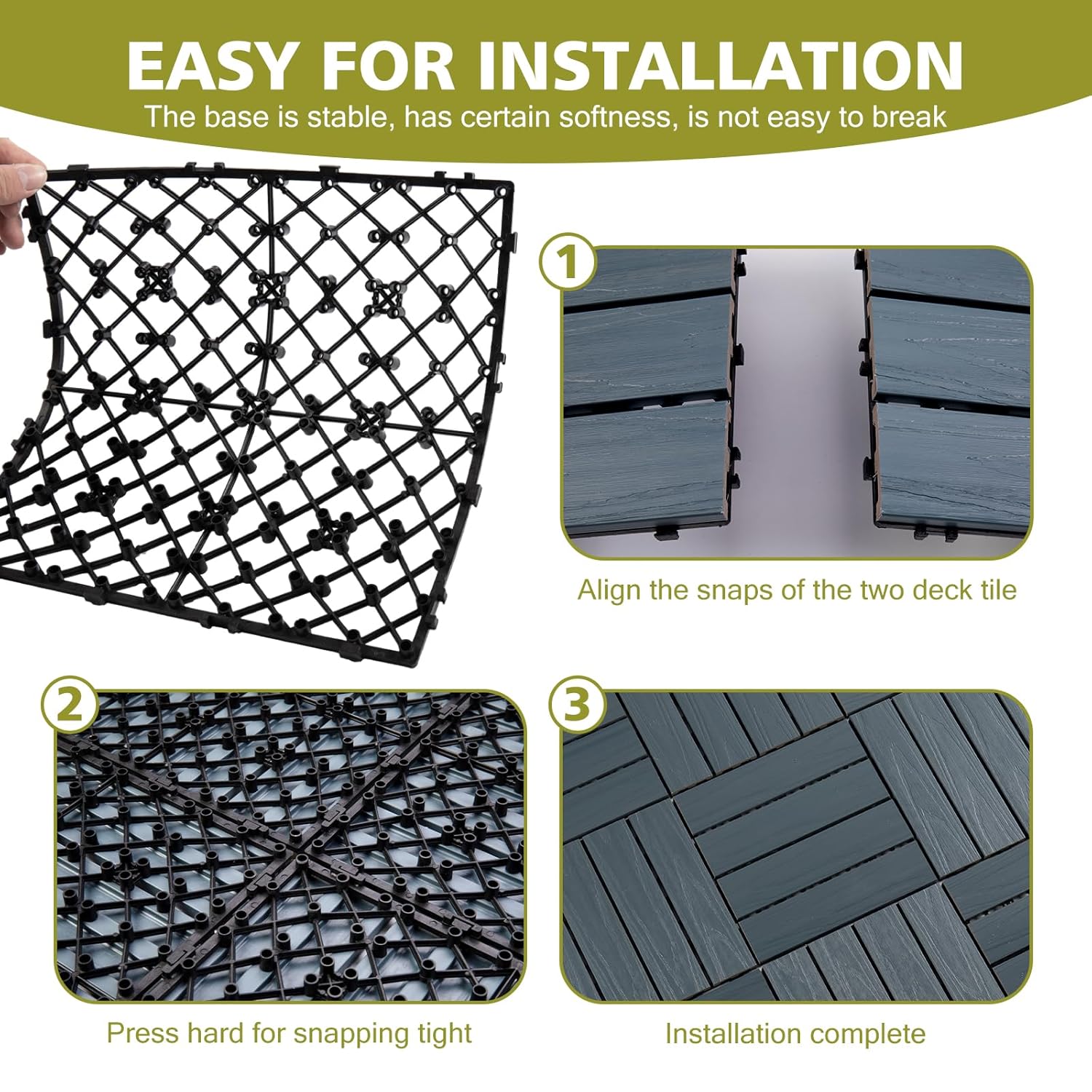 EASY FOR INSTALLATION
The base is stable, has certain softness, is not easy to break

1

Align the snaps of the two deck tile

2

Press hard for snapping tight

3

Installation complete