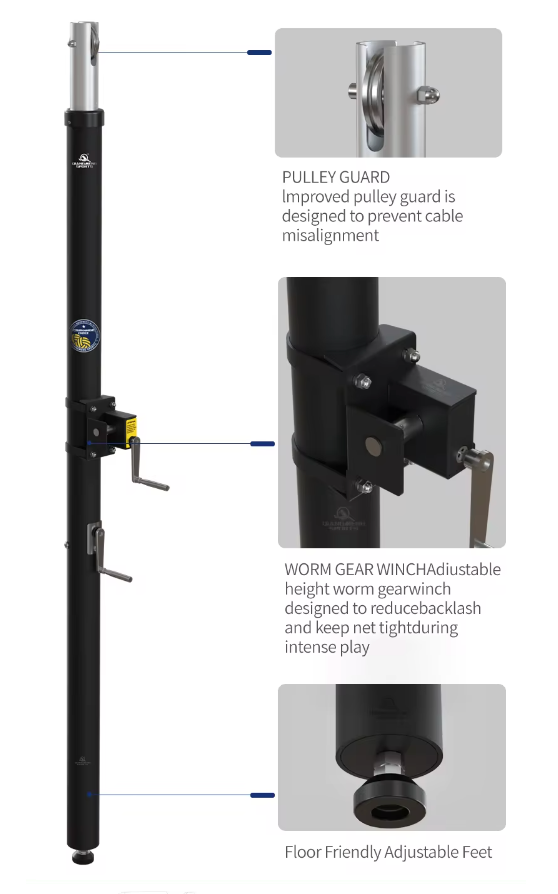 PULLEY GUARD
lmproved pulley guard is designed to prevent cable misalignment

WORM GEAR WINCHAdiustable height worm gearwinch designed to reducebacklash and keep net tightduring intense play

Floor Friendly Adjustable Feet