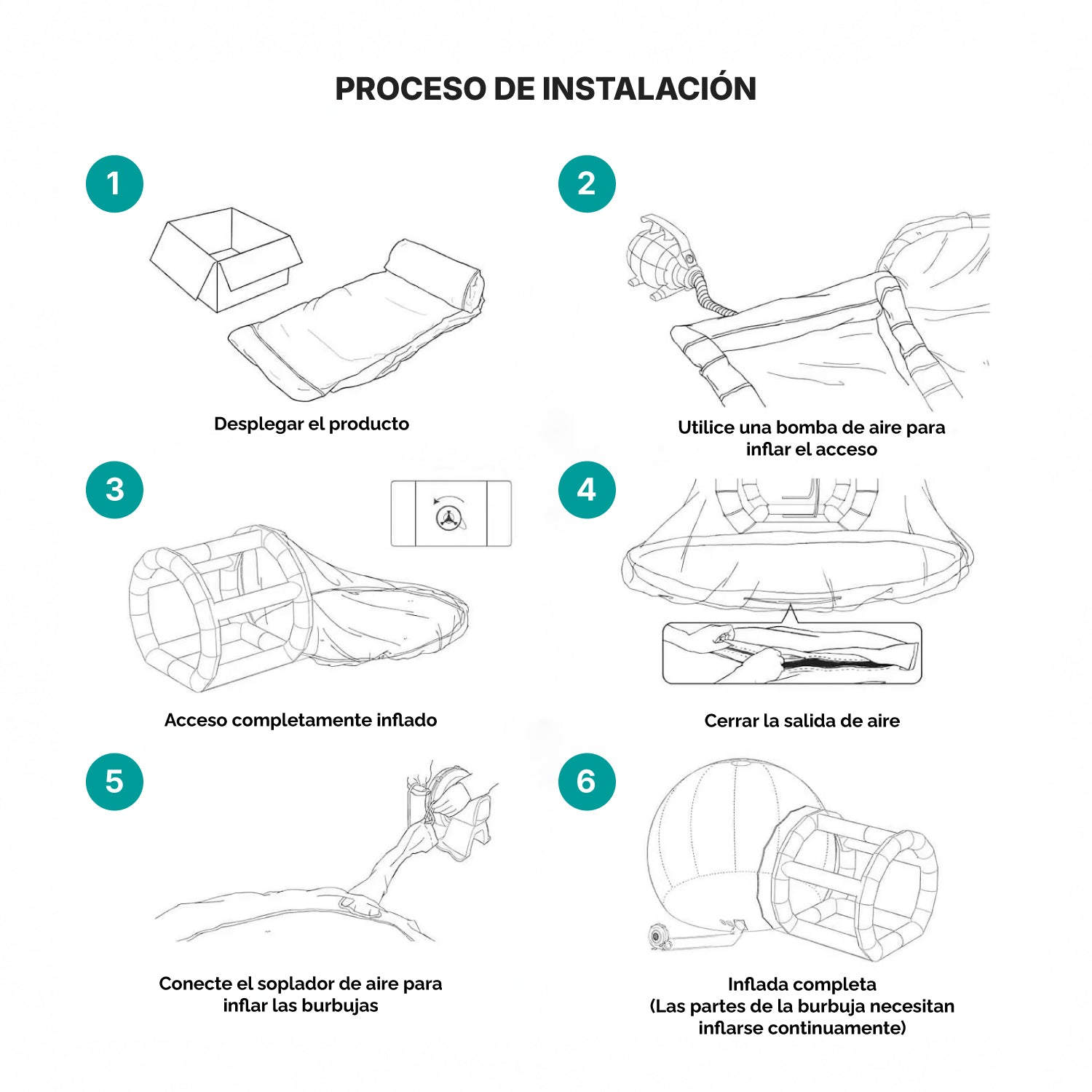 PROCESO DE INSTALACIÓN

1

Desplegar el producto

2

Utilice una bomba de aire para inflar el acceso

3

Acceso completamente inflado

4

Cerrar la salida de aire

5

Conecte el soplador de aire para inflar las burbujas

6

Inflada completa
(Las partes de la burbuja necesitan inflarse continuamente)