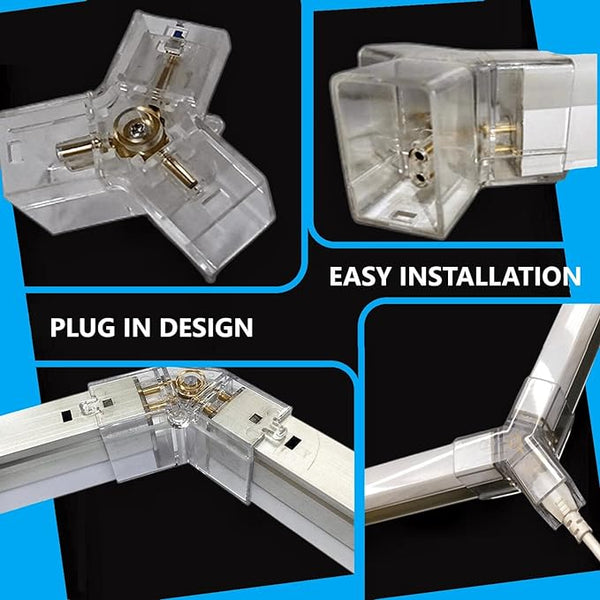 EASY INSTALLATION

PLUG IN DESIGN